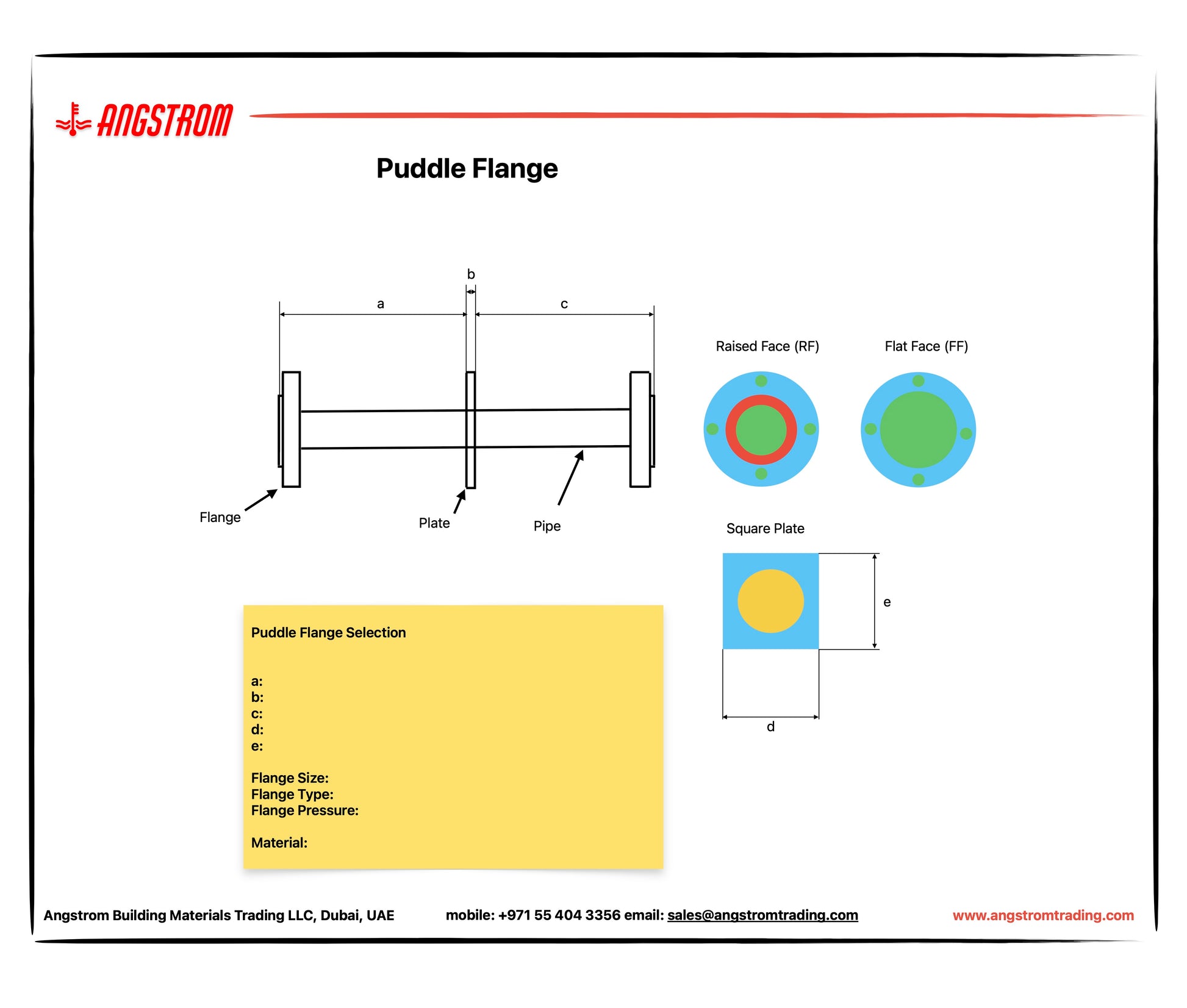 ANGSTROM

Puddle Flange

b

a

c

Raised Face (RF)

Flat Face (FF)

Flange

Plate

Pipe

Square Plate

e

d

Puddle Flange Selection

a:
b:
c:
d:
e:

Flange Size:
Flange Type:
Flange Pressure:

Material:

Angstrom Building Materials Trading LLC, Dubai, UAE

mobile: +971 55 404 3356 email: sales@angstromtrading.com

www.angstromtrading.com