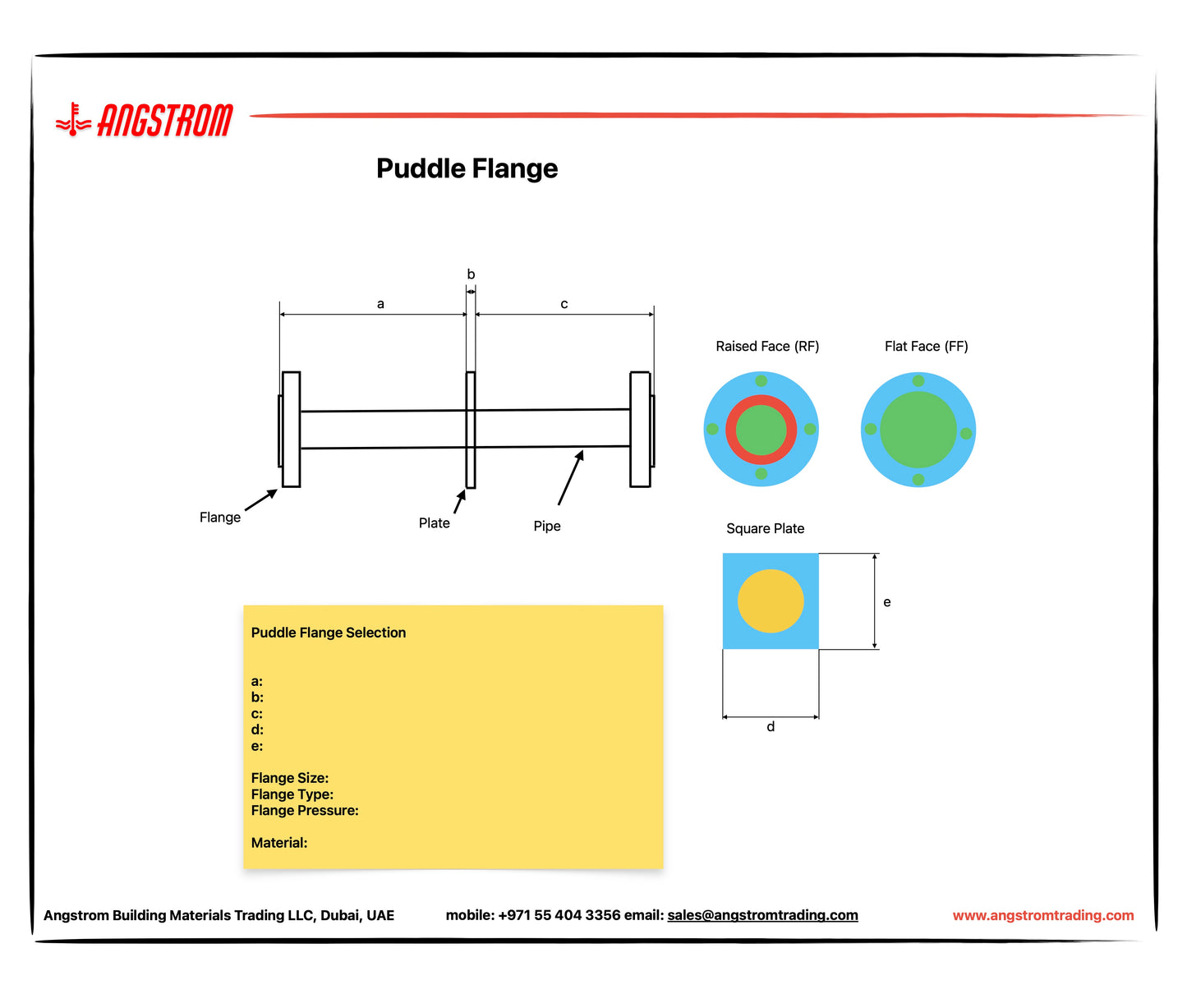 ANGSTROM

Puddle Flange

b
a
c

Flange
Plate
Pipe

Raised Face (RF)
Flat Face (FF)

Square Plate
e
d

Puddle Flange Selection

a:
b:
c:
d:
e:

Flange Size:
Flange Type:
Flange Pressure:

Material:

Angstrom Building Materials Trading LLC, Dubai, UAE mobile: +971 55 404 3356 email: sales@angstromtrading.com www.angstromtrading.com